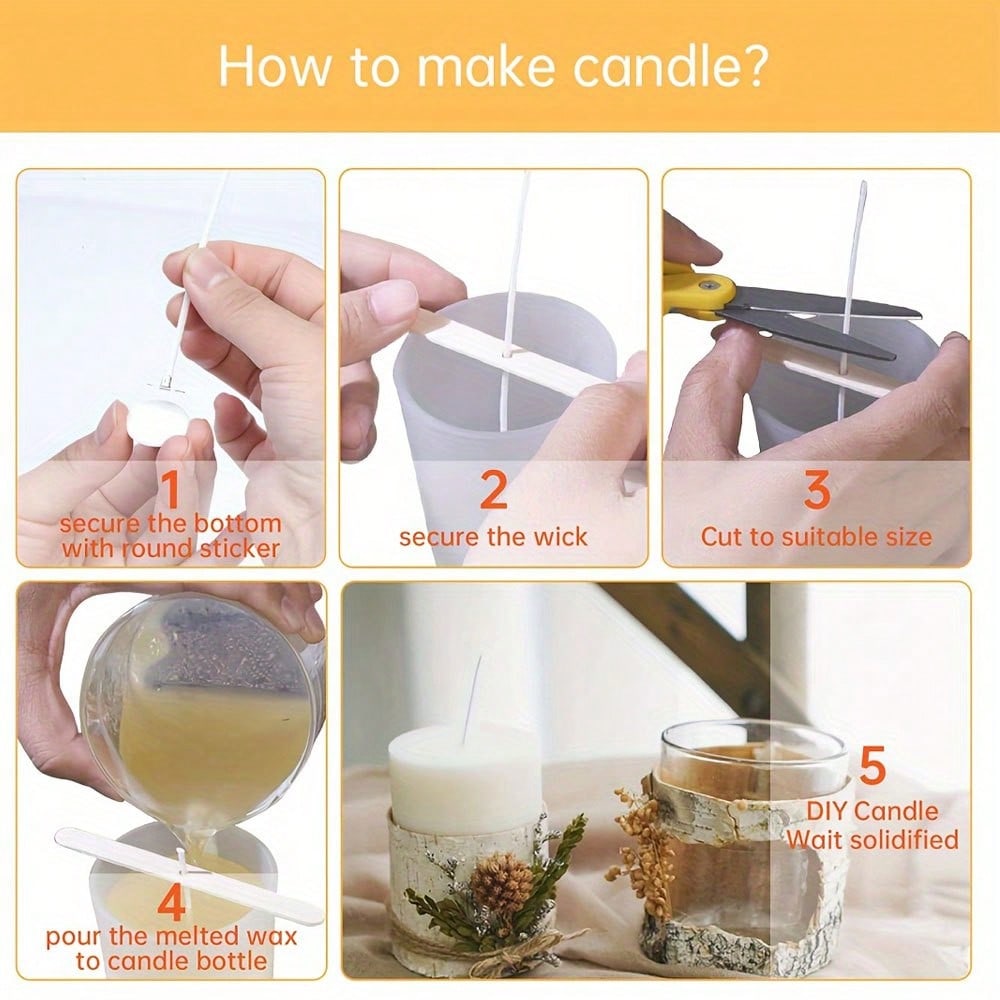 How to make candle?

1
secure the bottom with round sticker

2
secure the wick

3
Cut to suitable size

4
pour the melted wax to candle bottle

5
DIY Candle
Wait solidified